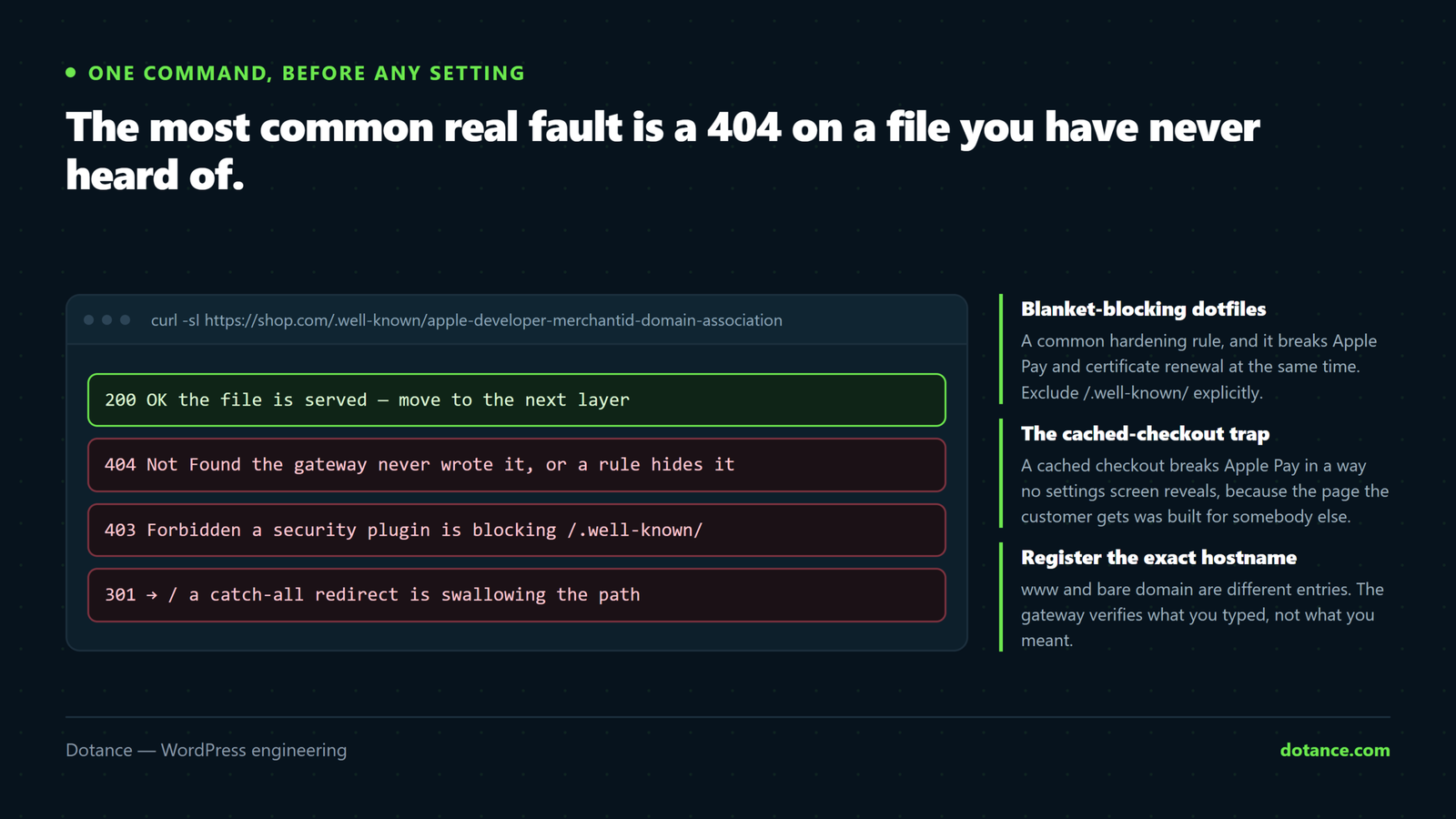 ONE COMMAND, BEFORE ANY SETTING

The most common real fault is a 404 on a file you have never heard of.

curl -sI https://shop.com/.well-known/apple-developer-merchantid-domain-association

200 OK the file is served — move to the next layer

404 Not Found the gateway never wrote it, or a rule hides it

403 Forbidden a security plugin is blocking /.well-known/

301 → / a catch-all redirect is swallowing the path

Blanket-blocking dotfiles

A common hardening rule, and it breaks Apple Pay and certificate renewal at the same time. Exclude /.well-known/ explicitly.

The cached-checkout trap

A cached checkout breaks Apple Pay in a way no settings screen reveals, because the page the customer gets was built for somebody else.

Register the exact hostname

www and bare domain are different entries. The gateway verifies what you typed, not what you meant.

Dotance — WordPress engineering

dotance.com